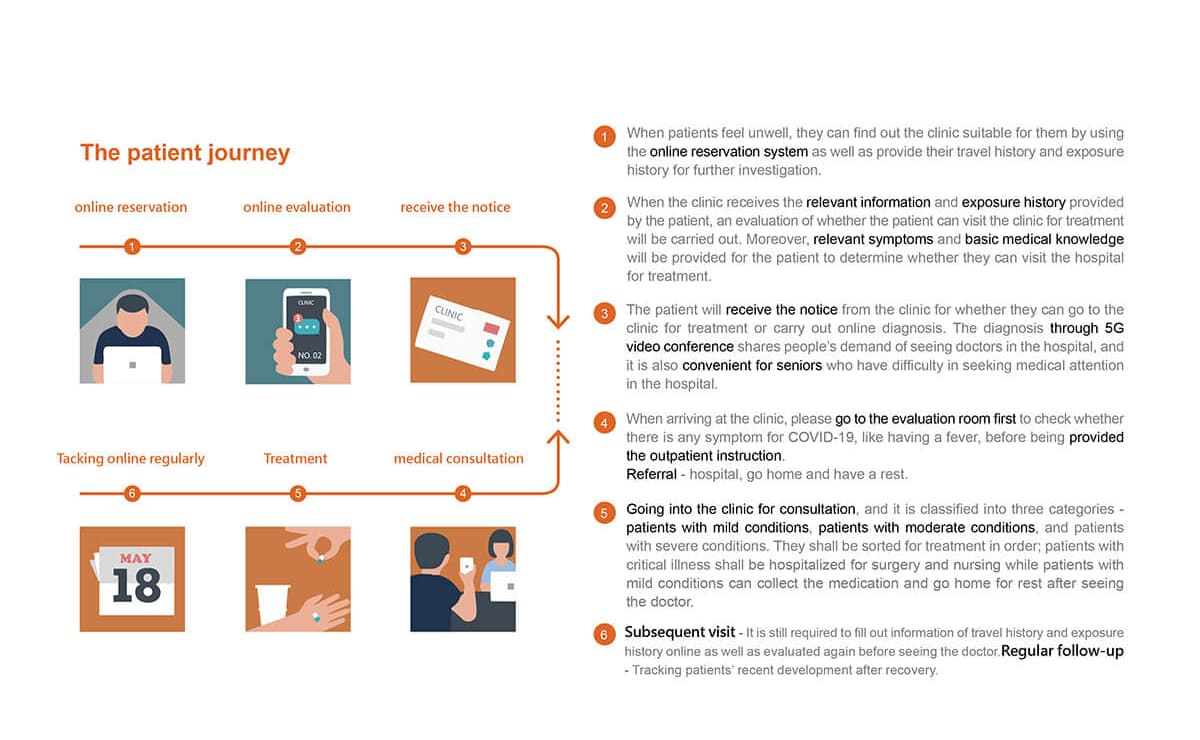 The patient journey

online reservation
online evaluation
receive the notice

1
2
3

CLINIC
3
NO. 02

CLINIC

Tacking online regularly
Treatment
medical consultation

6
5
4

MAY
18

1 When patients feel unwell, they can find out the clinic suitable for them by using the online reservation system as well as provide their travel history and exposure history for further investigation.

2 When the clinic receives the relevant information and exposure history provided by the patient, an evaluation of whether the patient can visit the clinic for treatment will be carried out. Moreover, relevant symptoms and basic medical knowledge will be provided for the patient to determine whether they can visit the hospital for treatment.

3 The patient will receive the notice from the clinic for whether they can go to the clinic for treatment or carry out online diagnosis. The diagnosis through 5G video conference shares people's demand of seeing doctors in the hospital, and it is also convenient for seniors who have difficulty in seeking medical attention in the hospital.

4 When arriving at the clinic, please go to the evaluation room first to check whether there is any symptom for COVID-19, like having a fever, before being provided the outpatient instruction.
Referral - hospital, go home and have a rest.

5 Going into the clinic for consultation, and it is classified into three categories - patients with mild conditions, patients with moderate conditions, and patients with severe conditions. They shall be sorted for treatment in order; patients with critical illness shall be hospitalized for surgery and nursing while patients with mild conditions can collect the medication and go home for rest after seeing the doctor.

6 Subsequent visit - It is still required to fill out information of travel history and exposure history online as well as evaluated again before seeing the doctor. Regular follow-up - Tracking patients' recent development after recovery.